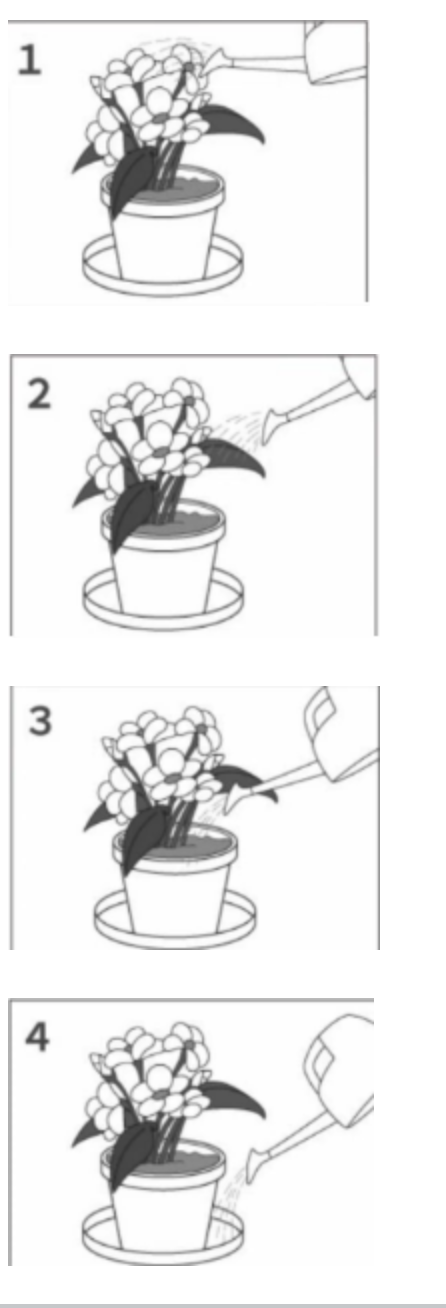 1

2

3

4